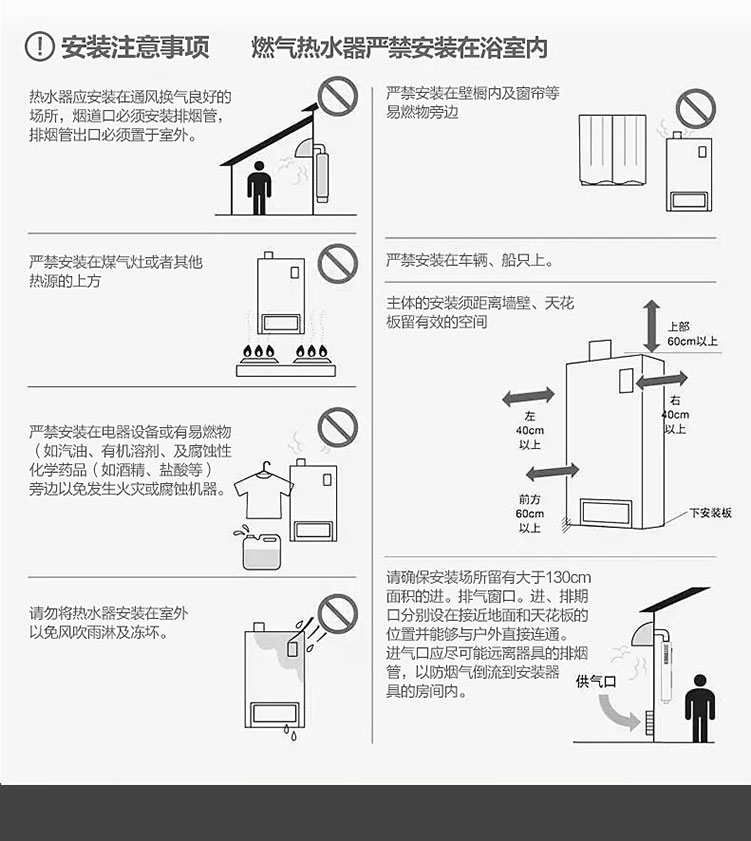 ! 安装注意事项　燃气热水器严禁安装在浴室内

热水器应安装在通风换气良好的场所，烟道口必须安装排烟管，排烟管出口必须置于室外。

严禁安装在煤气灶或者其他热源的上方

严禁安装在电器设备或有易燃物（如汽油、有机溶剂、及腐蚀性化学药品（如酒精、盐酸等）旁边以免发生火灾或腐蚀机器。

请勿将热水器安装在室外以免风吹雨淋及冻坏。

严禁安装在壁橱内及窗帘等易燃物旁边

严禁安装在车辆、船只上。

主体的安装须距离墙壁、天花板留有效的空间

上部 60cm以上

左 40cm 以上

右 40cm 以上

前方 60cm 以上

下安装板

请确保安装场所留有大于130cm面积的进。排气窗口。进、排期口分别设在接近地面和天花板的位置并能够与户外直接连通。进气口应尽可能远离器具的排烟管，以防烟气倒流到安装器具的房间内。

供气口