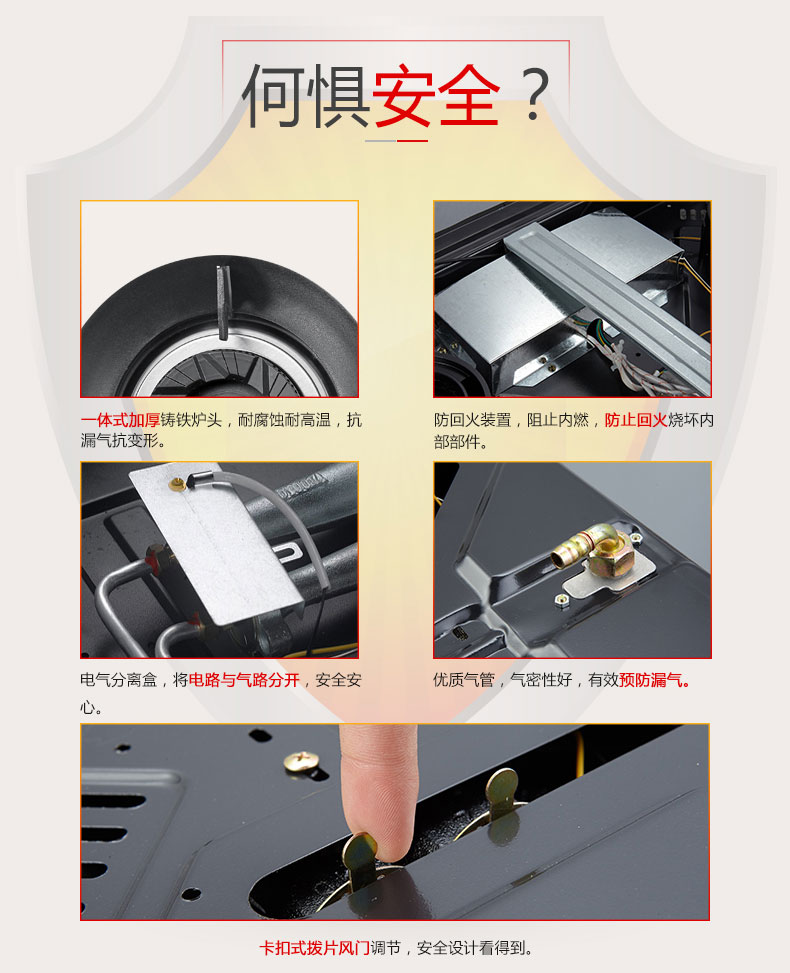 何惧安全？

一体式加厚铸铁炉头，耐腐蚀耐高温，抗漏气抗变形。

防回火装置，阻止内燃，防止回火烧坏内部部件。

电气分离盒，将电路与气路分开，安全安心。

优质气管，气密性好，有效预防漏气。

卡扣式拨片风门调节，安全设计看得到。